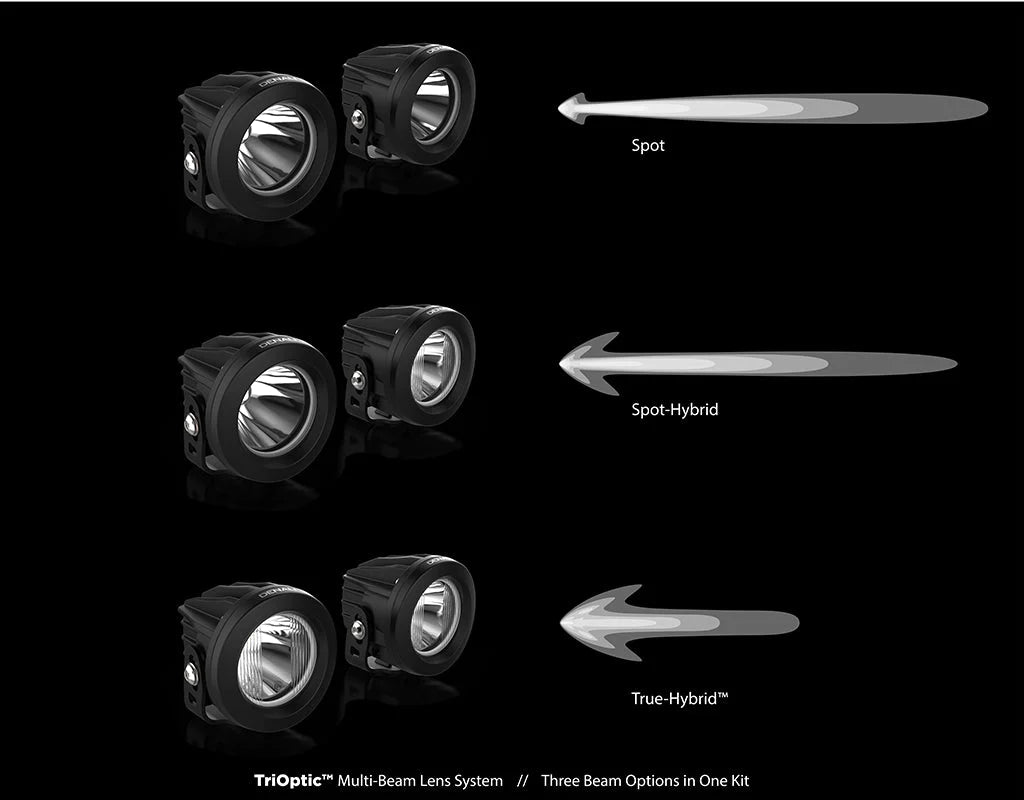 DENALI

DENALI

Spot

DENALI

DENALI

Spot-Hybrid

DENALI

DENALI

True-Hybrid™

TriOptic™ Multi-Beam Lens System // Three Beam Options in One Kit